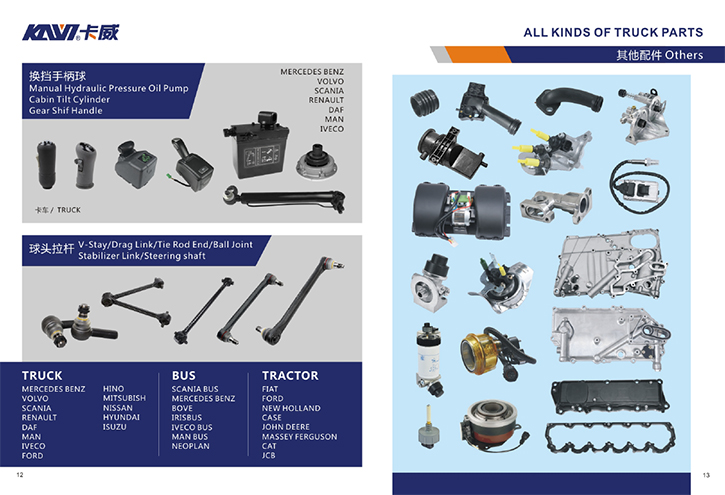 KAVI 卡威

换挡手柄球
Manual Hydraulic Pressure Oil Pump
Cabin Tilt Cylinder
Gear Shif Handle

MERCEDES BENZ
VOLVO
SCANIA
RENAULT
DAF
MAN
IVECO

卡车 / TRUCK

球头拉杆 V-Stay/Drag Link/Tie Rod End/Ball Joint
Stabilizer Link/Steering shaft

TRUCK
MERCEDES BENZ
VOLVO
SCANIA
RENAULT
DAF
MAN
IVECO
FORD

HINO
MITSUBISH
NISSAN
HYUNDAI
ISUZU

BUS
SCANIA BUS
MERCEDES BENZ
BOVE
IRISBUS
IVECO BUS
MAN BUS
NEOPLAN

TRACTOR
FIAT
FORD
NEW HOLLAND
CASE
JOHN DEERE
MASSEY FERGUSON
CAT
JCB

12

ALL KINDS OF TRUCK PARTS
其他配件 Others

13